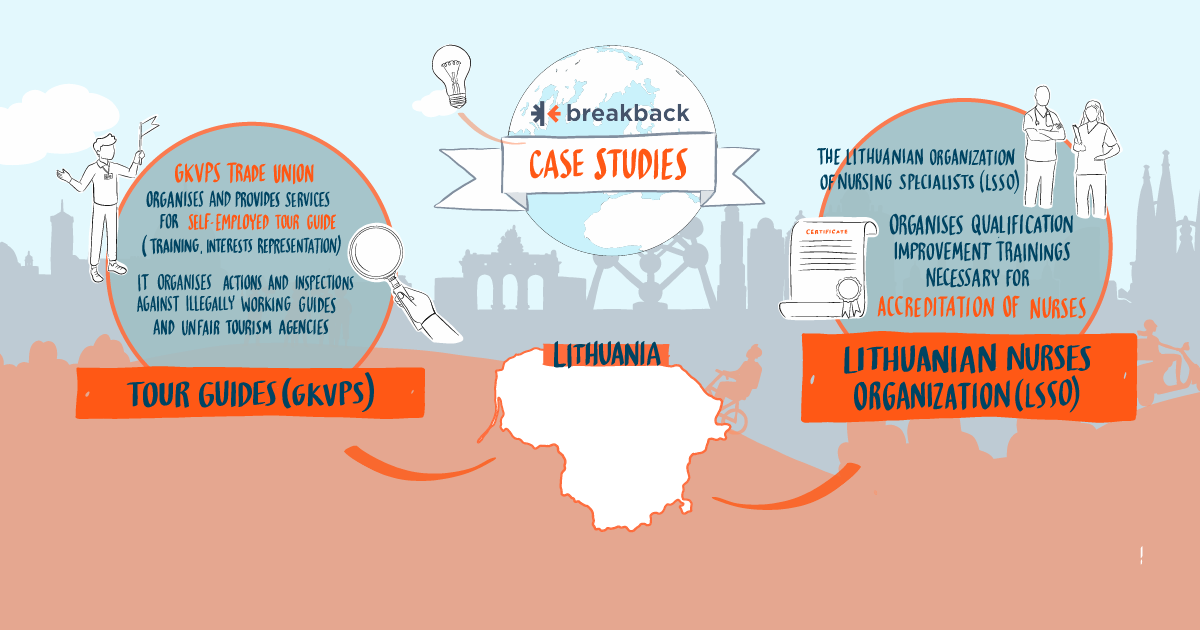 breakback

CASE STUDIES

GKVPS TRADE UNION
ORGANISES AND PROVIDES SERVICES FOR SELF-EMPLOYED TOUR GUIDE ( TRAINING, INTERESTS REPRESENTATION)

IT ORGANISES ACTIONS AND INSPECTIONS AGAINST ILLEGALLY WORKING GUIDES AND UNFAIR TOURISM AGENCIES

TOUR GUIDES (GKVPS)

LITHUANIA

THE LITHUANIAN ORGANIZATION OF NURSING SPECIALISTS (LSSO)

CERTIFICATE

ORGANISES QUALIFICATION IMPROVEMENT TRAININGS NECESSARY FOR ACCREDITATION OF NURSES

LITHUANIAN NURSES ORGANIZATION (LSSO)