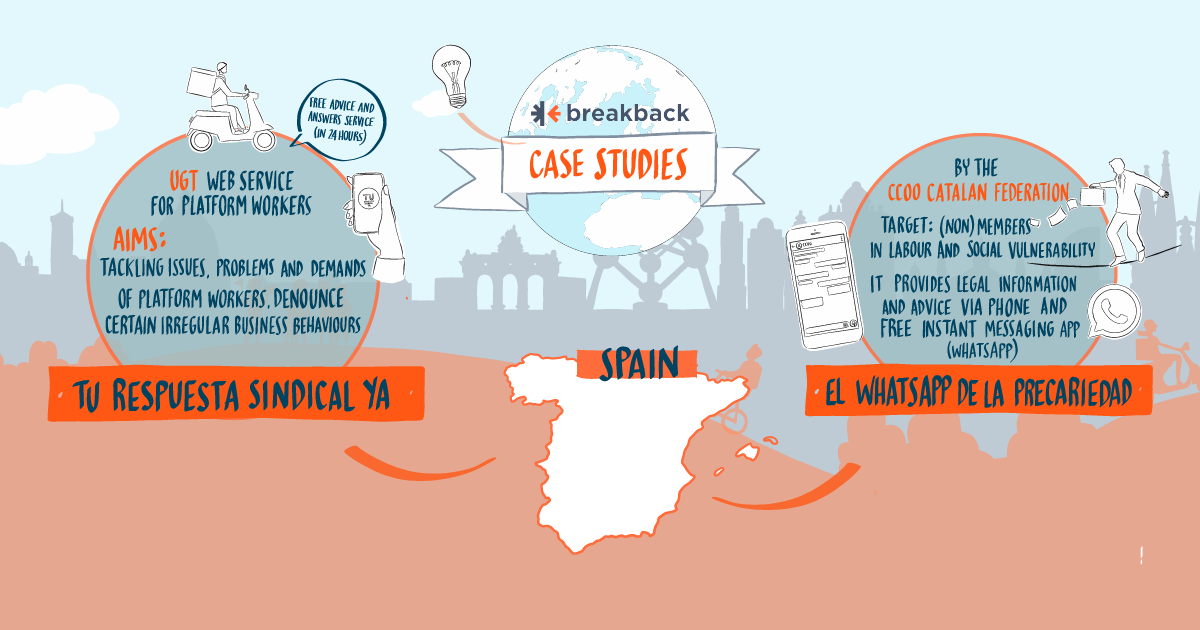 breakback

CASE STUDIES

FREE ADVICE AND ANSWERS SERVICE (IN 24 HOURS)

UGT WEB SERVICE FOR PLATFORM WORKERS

AIMS:
TACKLING ISSUES, PROBLEMS AND DEMANDS OF PLATFORM WORKERS, DENOUNCE CERTAIN IRREGULAR BUSINESS BEHAVIOURS

TU RESPUESTA SINDICAL YA

SPAIN

BY THE CCOO CATALAN FEDERATION

TARGET: (NON) MEMBERS IN LABOUR AND SOCIAL VULNERABILITY

IT PROVIDES LEGAL INFORMATION AND ADVICE VIA PHONE AND FREE INSTANT MESSAGING APP (WHATSAPP)

EL WHATSAPP DE LA PRECARIEDAD